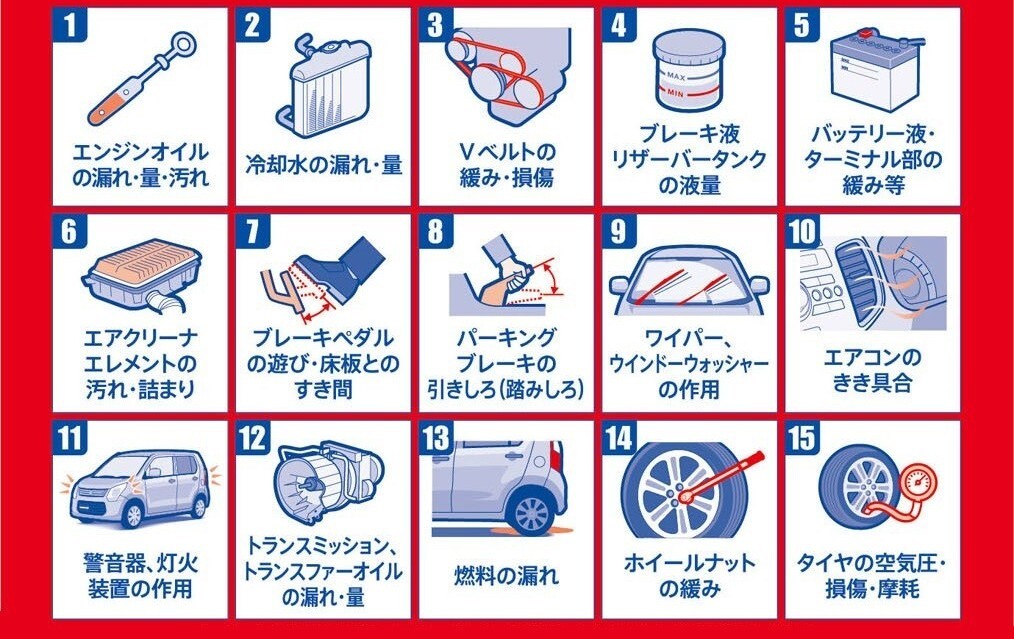 1
エンジンオイルの漏れ・量・汚れ

2
冷却水の漏れ・量

3
Vベルトの緩み・損傷

4
MAX
MIN
ブレーキ液リザーバータンクの液量

5
バッテリー液・ターミナル部の緩み等

6
エアクリーナエレメントの汚れ・詰まり

7
ブレーキペダルの遊び・床板とのすき間

8
パーキングブレーキの引きしろ(踏みしろ)

9
ワイパー、ウインドーウォッシャーの作用

10
エアコンのきき具合

11
警音器、灯火装置の作用

12
トランスミッション、トランスファーオイルの漏れ・量

13
燃料の漏れ

14
ホイールナットの緩み

15
タイヤの空気圧・損傷・摩耗